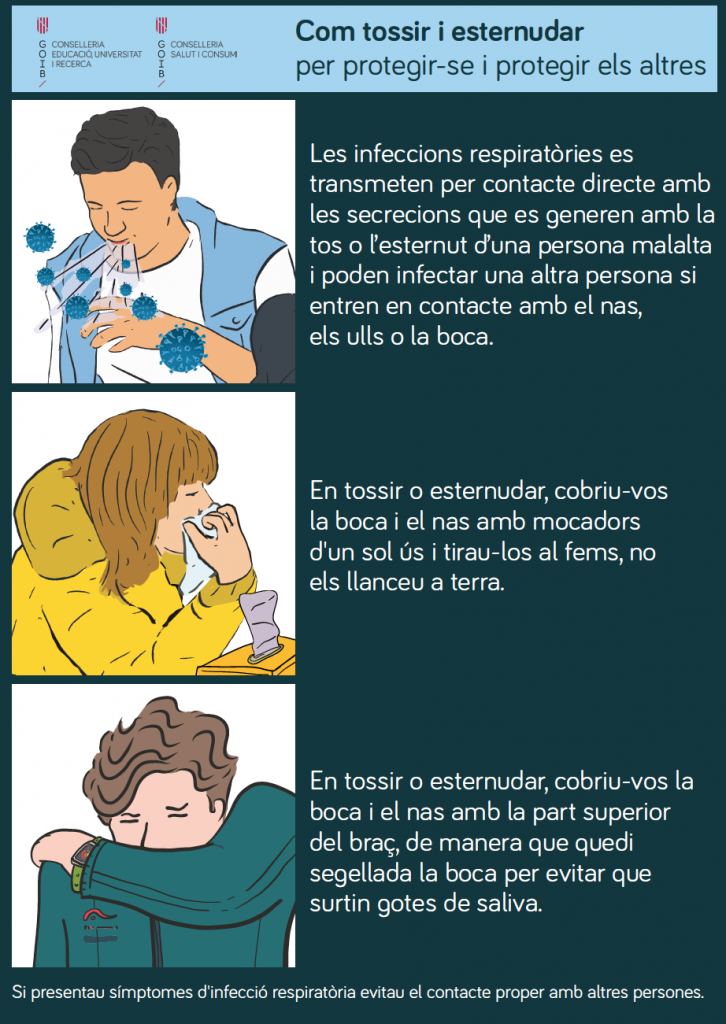 G O I B CONSELLERIA EDUCACIÓ, UNIVERSITAT I RECERCA

G O I B CONSELLERIA SALUT I CONSUM

Com tossir i esternudar
per protegir-se i protegir els altres

Les infeccions respiratòries es transmeten per contacte directe amb les secrecions que es generen amb la tos o l'esternut d'una persona malalta i poden infectar una altra persona si entren en contacte amb el nas, els ulls o la boca.

En tossir o esternudar, cobriu-vos la boca i el nas amb mocadors d'un sol ús i tirau-los al fems, no els llanceu a terra.

En tossir o esternudar, cobriu-vos la boca i el nas amb la part superior del braç, de manera que quedi segellada la boca per evitar que surtin gotes de saliva.

Si presentau símptomes d'infecció respiratòria evitau el contacte proper amb altres persones.